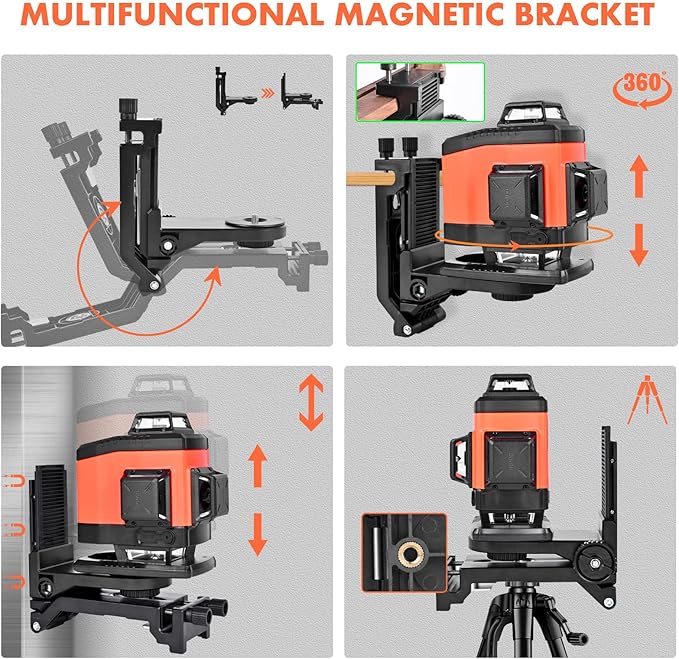 MULTIFUNCTIONAL MAGNETIC BRACKET

360°