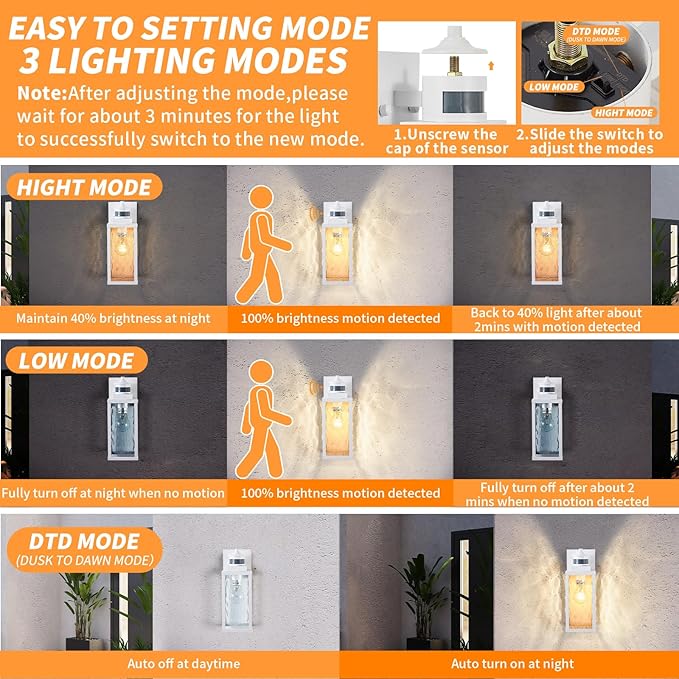 EASY TO SETTING MODE
3 LIGHTING MODES

Note:After adjusting the mode,please wait for about 3 minutes for the light to successfully switch to the new mode.

DTD MODE
(DUSK TO DAWN MODE)
LOW MODE
HIGHT MODE

1.Unscrew the cap of the sensor
2.Slide the switch to adjust the modes

HIGHT MODE

Maintain 40% brightness at night
100% brightness motion detected
Back to 40% light after about 2mins with motion detected

LOW MODE

Fully turn off at night when no motion
100% brightness motion detected
Fully turn off after about 2 mins when no motion detected

DTD MODE
(DUSK TO DAWN MODE)

Auto off at daytime
Auto turn on at night