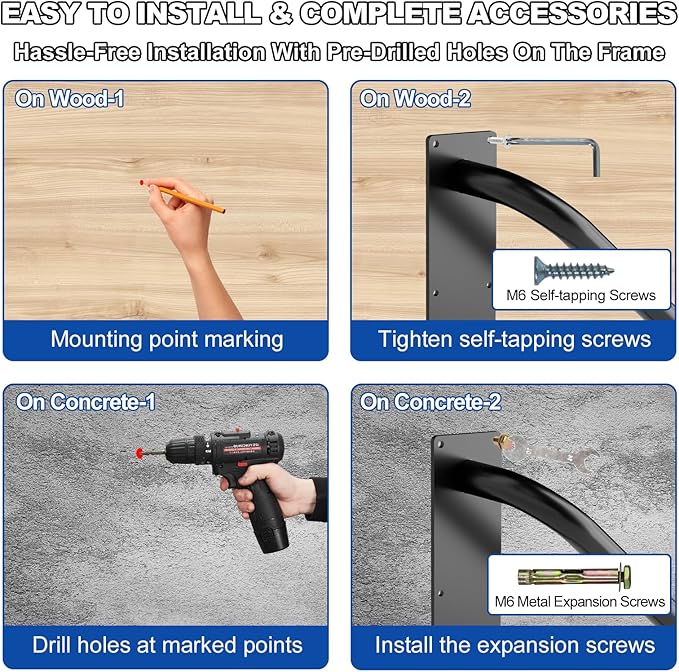 EASY TO INSTALL & COMPLETE ACCESSORIES

Hassle-Free Installation With Pre-Drilled Holes On The Frame

On Wood-1

Mounting point marking

On Wood-2

M6 Self-tapping Screws

Tighten self-tapping screws

On Concrete-1

Drill holes at marked points

On Concrete-2

M6 Metal Expansion Screws

Install the expansion screws