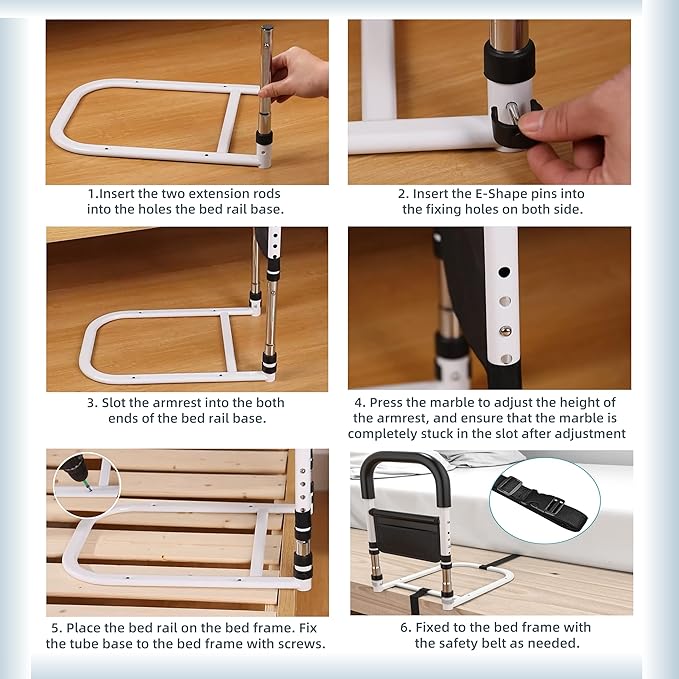 1.Insert the two extension rods into the holes the bed rail base.

2. Insert the E-Shape pins into the fixing holes on both side.

3. Slot the armrest into the both ends of the bed rail base.

4. Press the marble to adjust the height of the armrest, and ensure that the marble is completely stuck in the slot after adjustment

5. Place the bed rail on the bed frame. Fix the tube base to the bed frame with screws.

6. Fixed to the bed frame with the safety belt as needed.