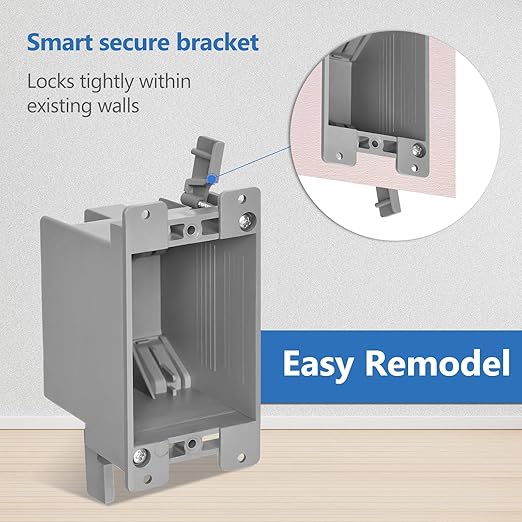 Smart secure bracket

Locks tightly within existing walls

Easy Remodel