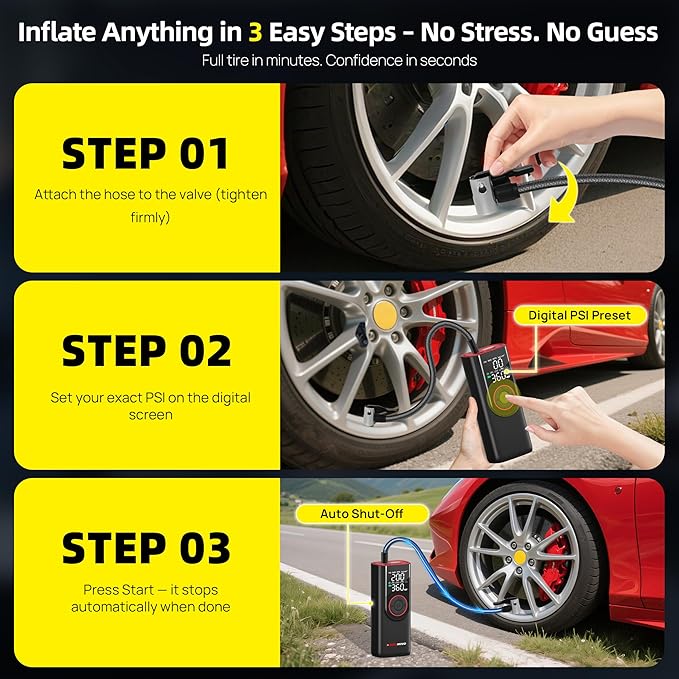 Inflate Anything in 3 Easy Steps - No Stress. No Guess

Full tire in minutes. Confidence in seconds

STEP 01

Attach the hose to the valve (tighten firmly)

STEP 02

Set your exact PSI on the digital screen

Digital PSI Preset

00
36.0

STEP 03

Press Start — it stops automatically when done

Auto Shut-Off

20.0
36.0