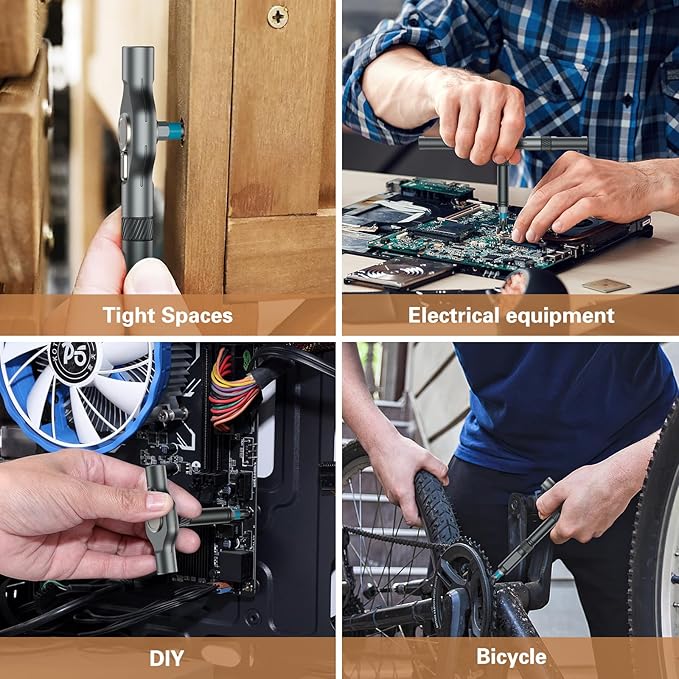 Tight Spaces

Electrical equipment

P5

DIY

Bicycle