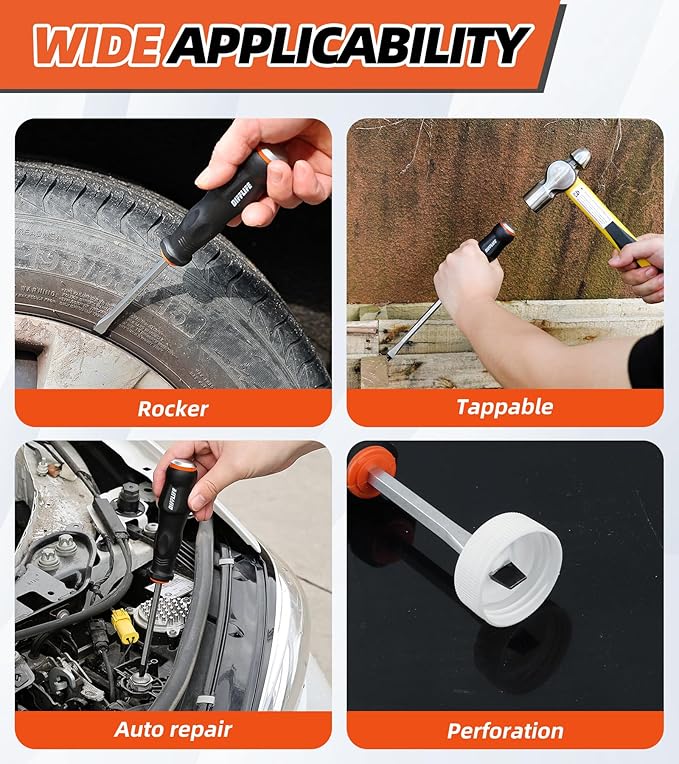 WIDE APPLICABILITY

DIFFLIFE

Rocker

Tappable

DIFFLIFE

Auto repair

Perforation