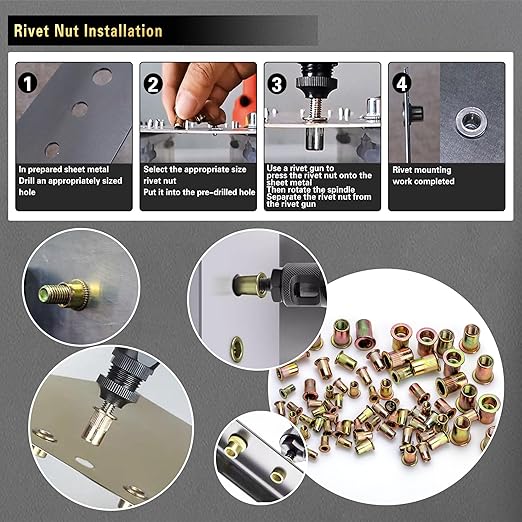 Rivet Nut Installation

1
In prepared sheet metal
Drill an appropriately sized hole

2
Select the appropriate size rivet nut
Put it into the pre-drilled hole

3
Use a rivet gun to press the rivet nut onto the sheet metal
Then rotate the spindle
Separate the rivet nut from the rivet gun

4
Rivet mounting work completed