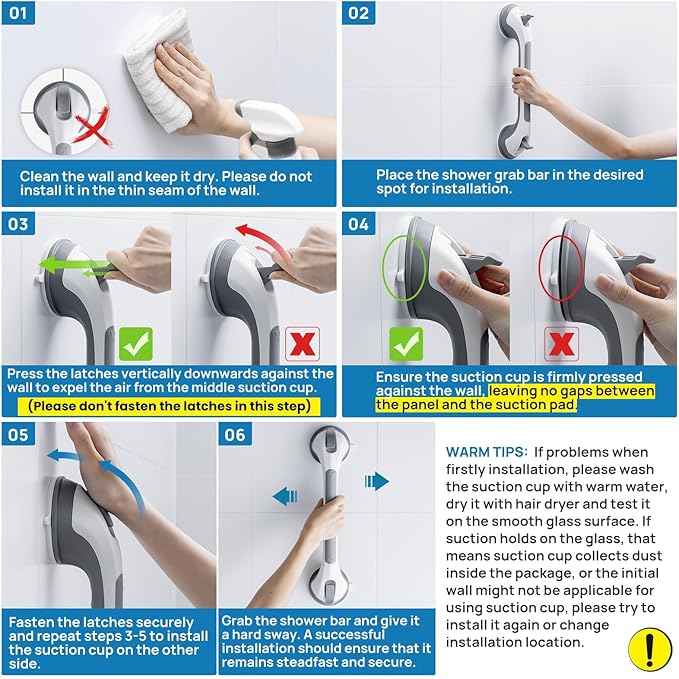 01

Clean the wall and keep it dry. Please do not install it in the thin seam of the wall.

02

Place the shower grab bar in the desired spot for installation.

03

Press the latches vertically downwards against the wall to expel the air from the middle suction cup.
(Please don't fasten the latches in this step)

04

Ensure the suction cup is firmly pressed against the wall, leaving no gaps between the panel and the suction pad.

05

Fasten the latches securely and repeat steps 3-5 to install the suction cup on the other side.

06

Grab the shower bar and give it a hard sway. A successful installation should ensure that it remains steadfast and secure.

WARM TIPS: If problems when firstly installation, please wash the suction cup with warm water, dry it with hair dryer and test it on the smooth glass surface. If suction holds on the glass, that means suction cup collects dust inside the package, or the initial wall might not be applicable for using suction cup, please try to install it again or change installation location.

!