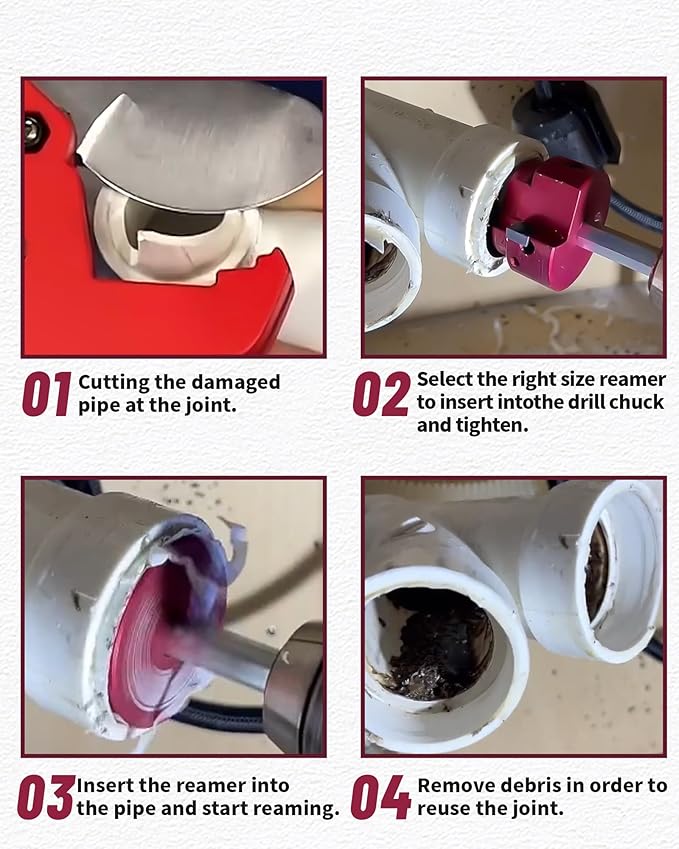 01 Cutting the damaged pipe at the joint.

02 Select the right size reamer to insert intothe drill chuck and tighten.

03 Insert the reamer into the pipe and start reaming.

04 Remove debris in order to reuse the joint.