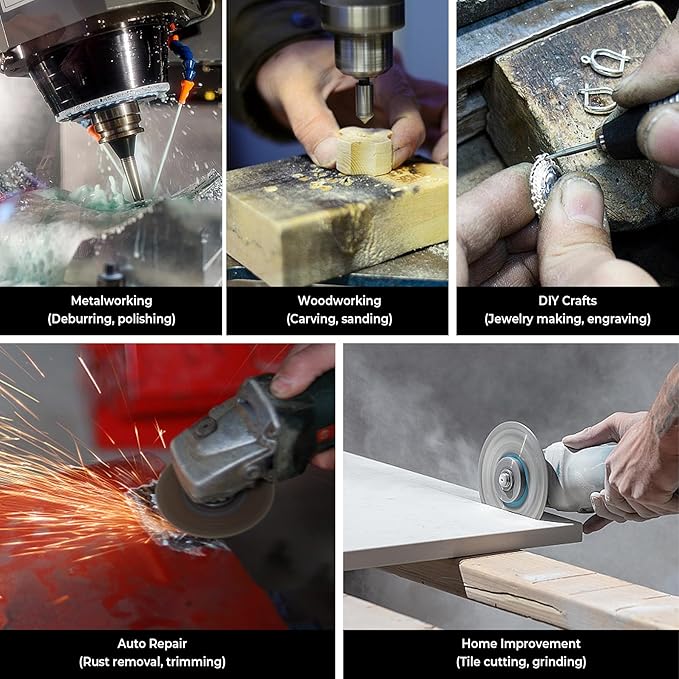 Metalworking
(Deburring, polishing)

Woodworking
(Carving, sanding)

DIY Crafts
(Jewelry making, engraving)

Auto Repair
(Rust removal, trimming)

Home Improvement
(Tile cutting, grinding)