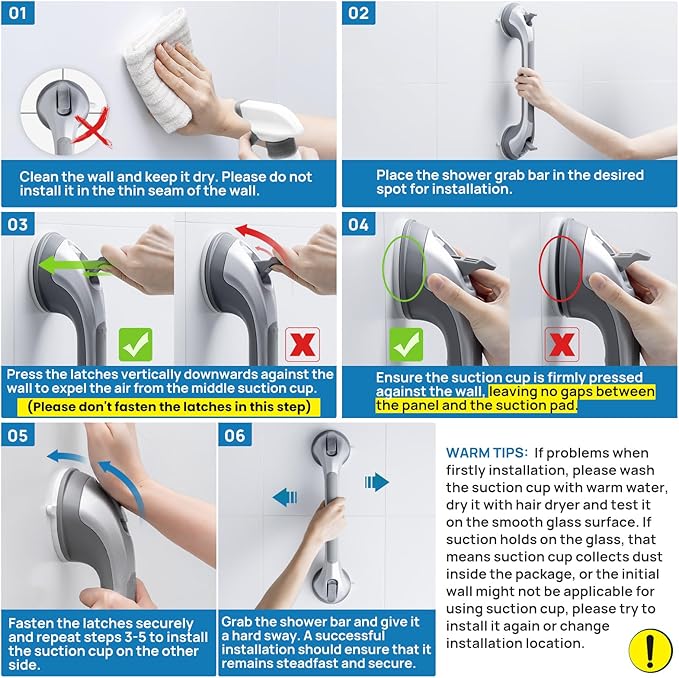 01

Clean the wall and keep it dry. Please do not install it in the thin seam of the wall.

02

Place the shower grab bar in the desired spot for installation.

03

Press the latches vertically downwards against the wall to expel the air from the middle suction cup.
(Please don't fasten the latches in this step)

04

Ensure the suction cup is firmly pressed against the wall, leaving no gaps between the panel and the suction pad.

05

Fasten the latches securely and repeat steps 3-5 to install the suction cup on the other side.

06

Grab the shower bar and give it a hard sway. A successful installation should ensure that it remains steadfast and secure.

WARM TIPS: If problems when firstly installation, please wash the suction cup with warm water, dry it with hair dryer and test it on the smooth glass surface. If suction holds on the glass, that means suction cup collects dust inside the package, or the initial wall might not be applicable for using suction cup, please try to install it again or change installation location.

!