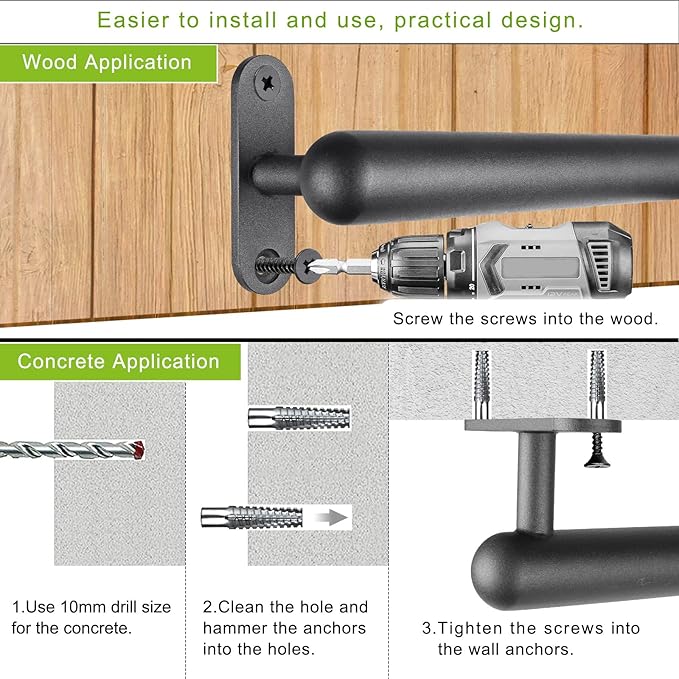 Easier to install and use, practical design.

Wood Application

Screw the screws into the wood.

Concrete Application

1.Use 10mm drill size for the concrete.

2.Clean the hole and hammer the anchors into the holes.

3.Tighten the screws into the wall anchors.