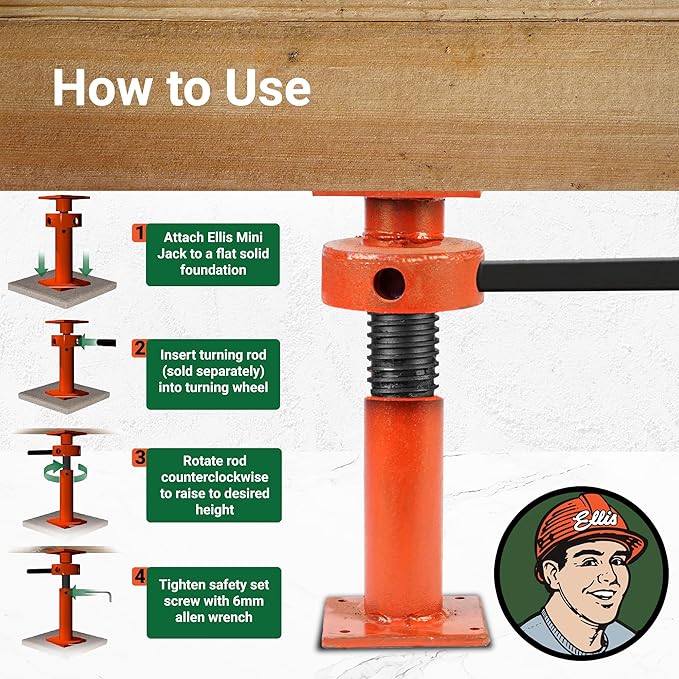 How to Use

1 Attach Ellis Mini Jack to a flat solid foundation

2 Insert turning rod (sold separately) into turning wheel

3 Rotate rod counterclockwise to raise to desired height

4 Tighten safety set screw with 6mm allen wrench

Ellis