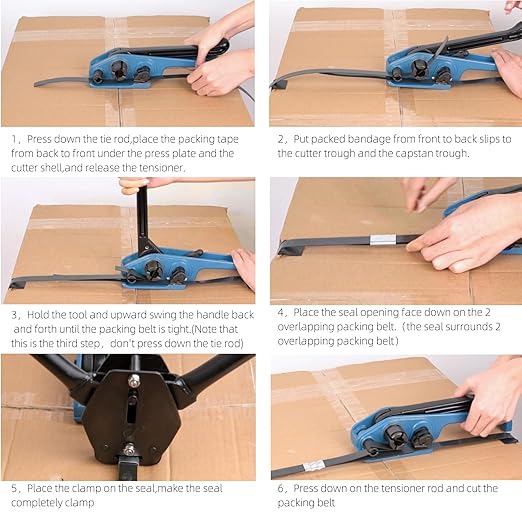 1，Press down the tie rod,place the packing tape from back to front under the press plate and the cutter shell,and release the tensioner.

2，Put packed bandage from front to back slips to the cutter trough and the capstan trough.

3，Hold the tool and upward swing the handle back and forth until the packing belt is tight.(Note that this is the third step，don't press down the tie rod)

4，Place the seal opening face down on the 2 overlapping packing belt.（the seal surrounds 2 overlapping packing belt）

5，Place the clamp on the seal,make the seal completely clamp

6，Press down on the tensioner rod and cut the packing belt