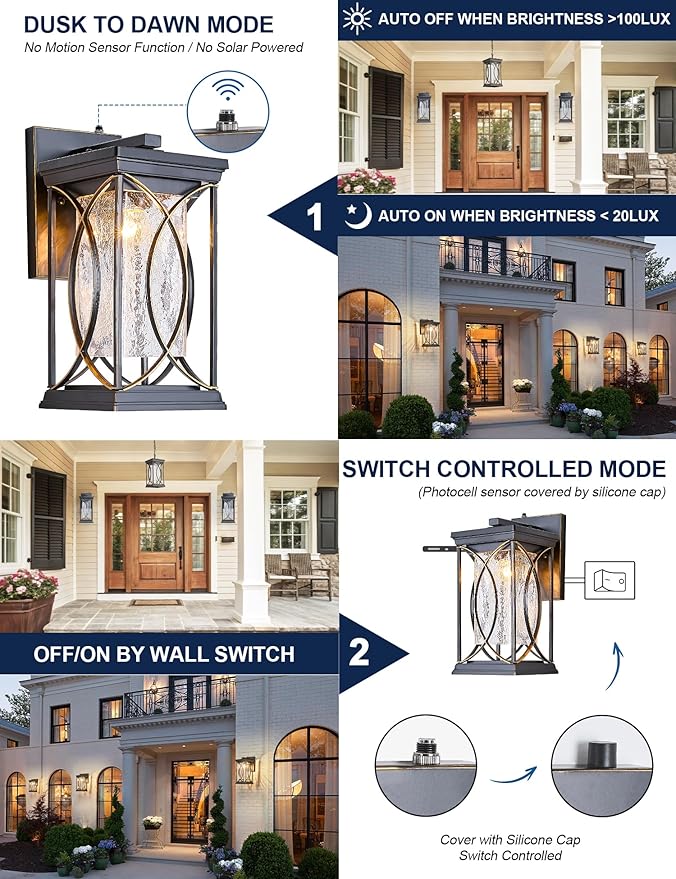 DUSK TO DAWN MODE
No Motion Sensor Function / No Solar Powered

AUTO OFF WHEN BRIGHTNESS >100LUX

1

AUTO ON WHEN BRIGHTNESS < 20LUX

SWITCH CONTROLLED MODE
(Photocell sensor covered by silicone cap)

OFF/ON BY WALL SWITCH

2

Cover with Silicone Cap
Switch Controlled