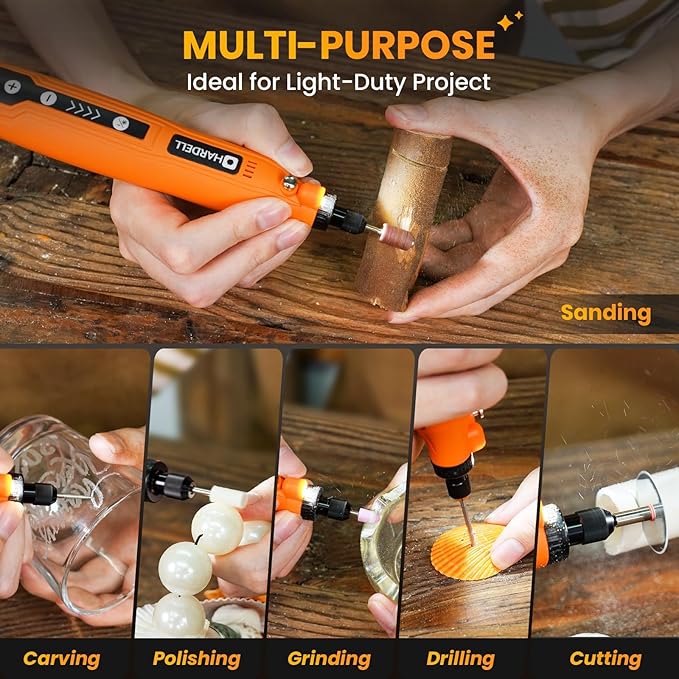 MULTI-PURPOSE
Ideal for Light-Duty Project

HARDELL

Sanding

Carving Polishing Grinding Drilling Cutting