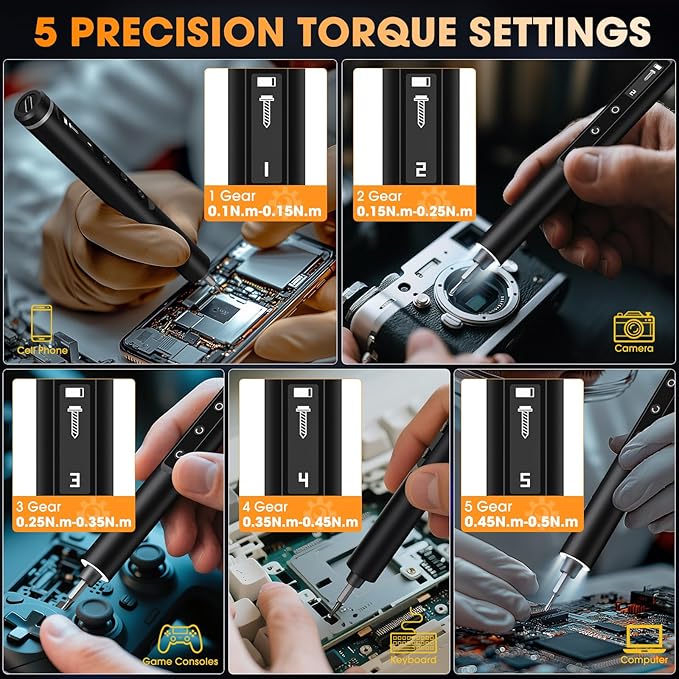 5 PRECISION TORQUE SETTINGS

1

1 Gear
0.1N.m-0.15N.m

Cell Phone

2

2 Gear
0.15N.m-0.25N.m

Camera

3

3 Gear
0.25N.m-0.35N.m

Game Consoles

4

4 Gear
0.35N.m-0.45N.m

Keyboard

5

5 Gear
0.45N.m-0.5N.m

Computer