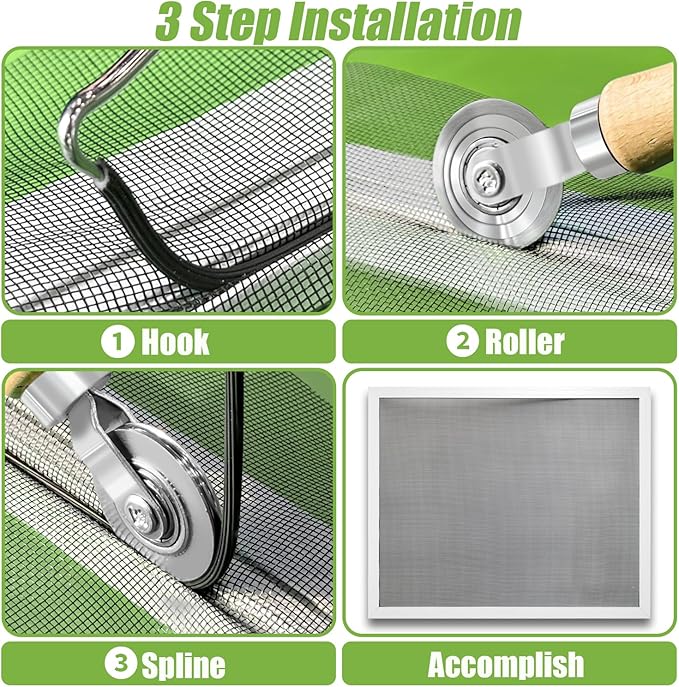 3 Step Installation

1 Hook

2 Roller

3 Spline

Accomplish