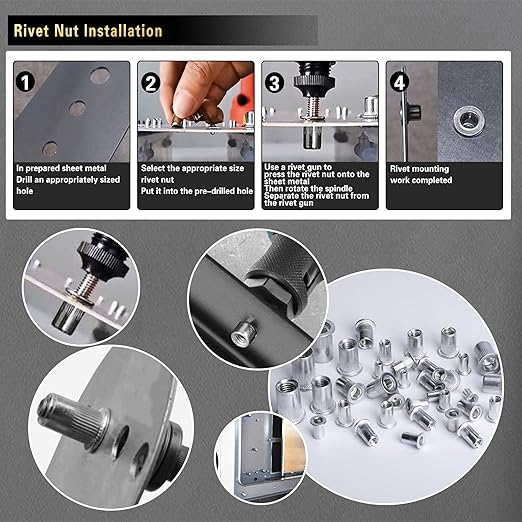 Rivet Nut Installation

1

In prepared sheet metal
Drill an appropriately sized hole

2

Select the appropriate size rivet nut
Put it into the pre-drilled hole

3

Use a rivet gun to press the rivet nut onto the sheet metal
Then rotate the spindle
Separate the rivet nut from the rivet gun

4

Rivet mounting work completed