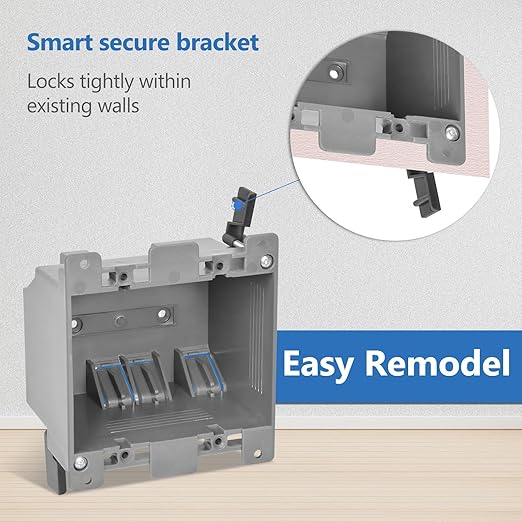 Smart secure bracket

Locks tightly within existing walls

Easy Remodel