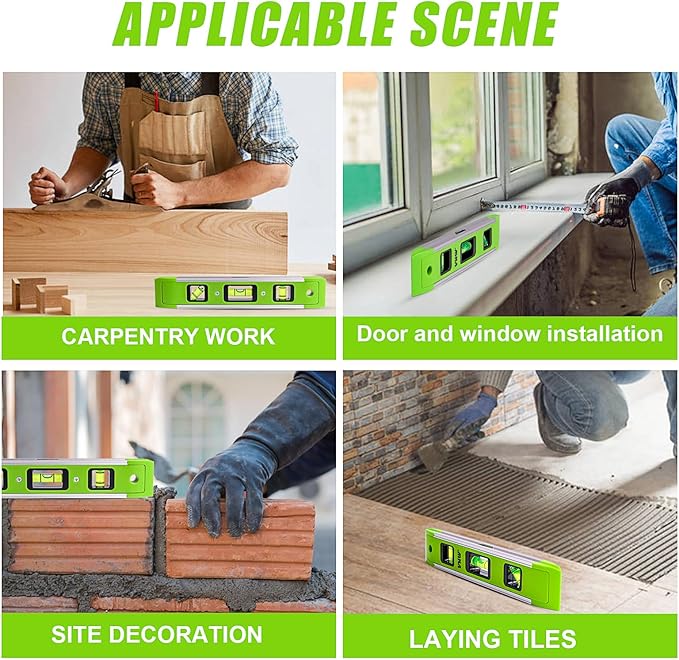 APPLICABLE SCENE

CARPENTRY WORK

Door and window installation

SITE DECORATION

LAYING TILES