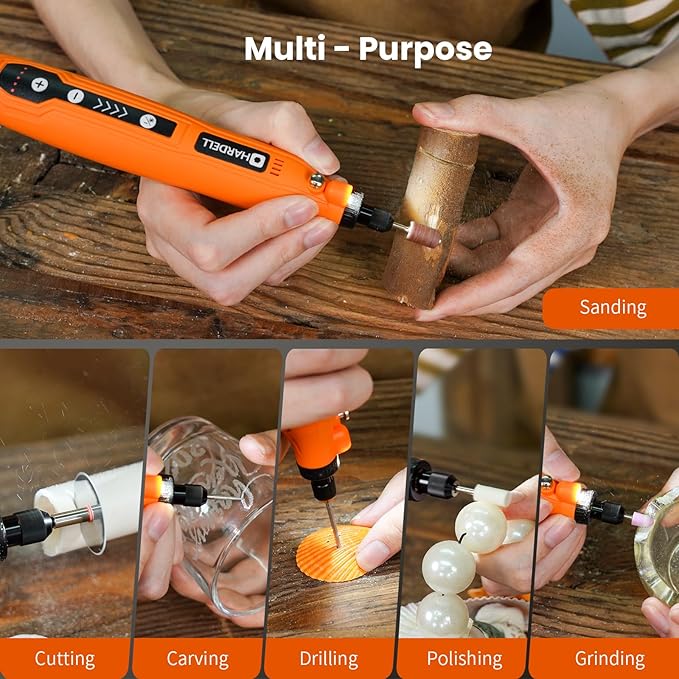 Multi - Purpose

HARDELL

Sanding

Cutting

Carving

Drilling

Polishing

Grinding