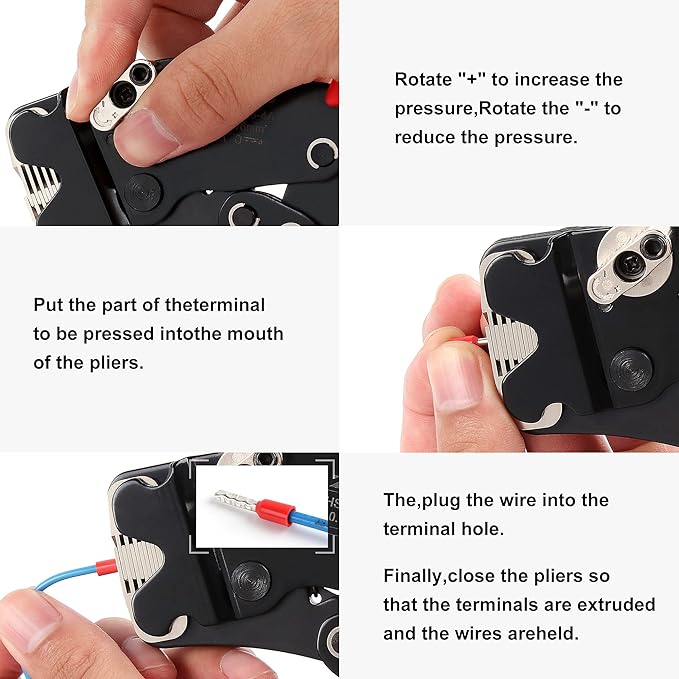 Rotate "+" to increase the pressure,Rotate the "-" to reduce the pressure.

Put the part of theterminal to be pressed intothe mouth of the pliers.

The,plug the wire into the terminal hole.

Finally,close the pliers so that the terminals are extruded and the wires areheld.