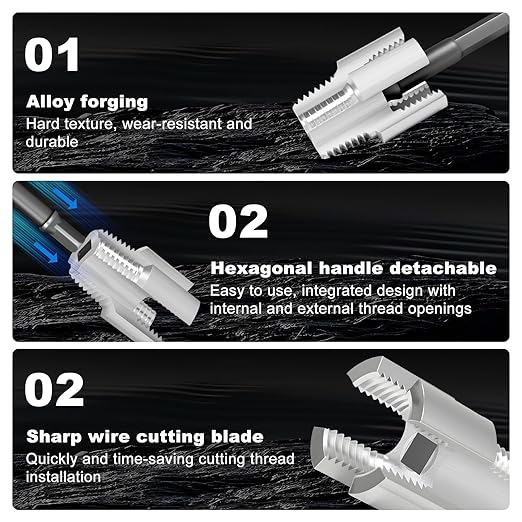 01

Alloy forging

Hard texture, wear-resistant and durable

02

Hexagonal handle detachable

Easy to use, integrated design with internal and external thread openings

02

Sharp wire cutting blade

Quickly and time-saving cutting thread installation