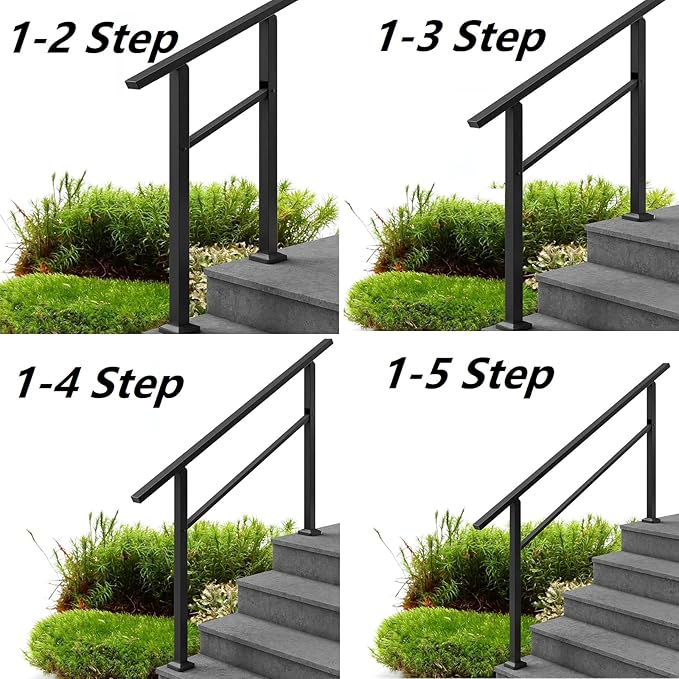 1-2 Step

1-3 Step

1-4 Step

1-5 Step