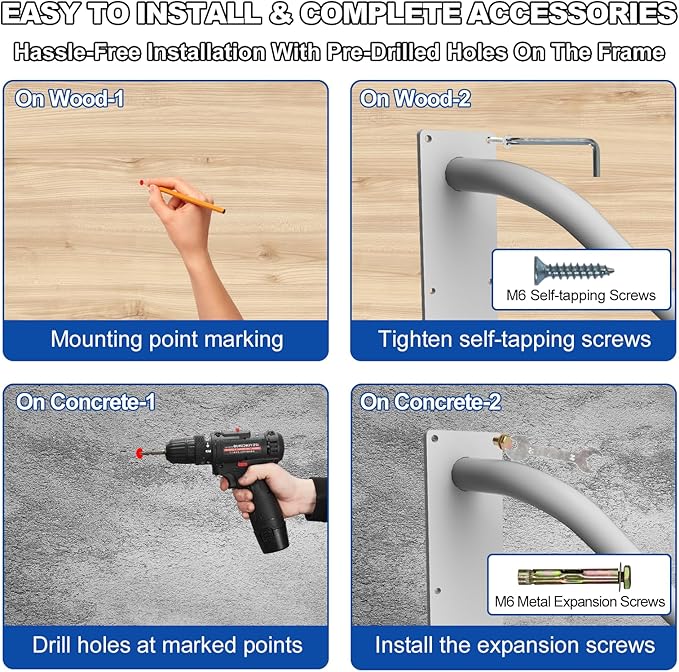 EASY TO INSTALL & COMPLETE ACCESSORIES

Hassle-Free Installation With Pre-Drilled Holes On The Frame

On Wood-1

Mounting point marking

On Wood-2

M6 Self-tapping Screws

Tighten self-tapping screws

On Concrete-1

Drill holes at marked points

On Concrete-2

M6 Metal Expansion Screws

Install the expansion screws