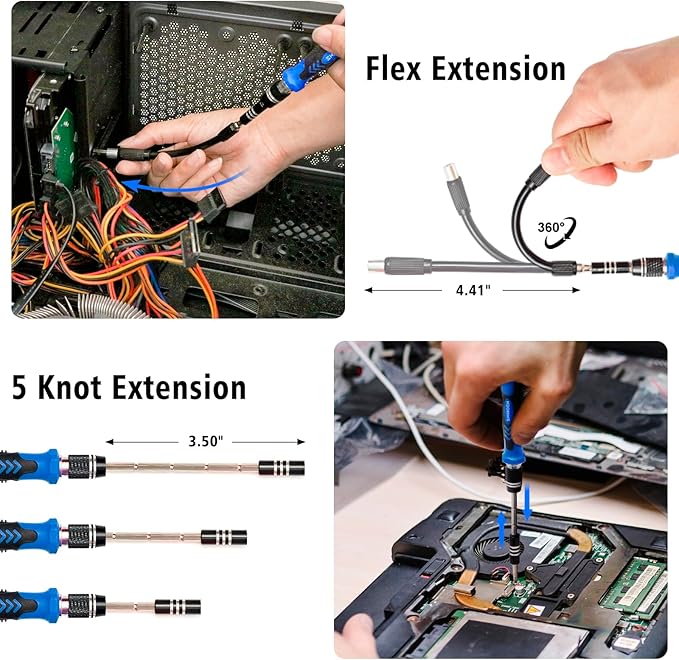 Flex Extension

360°

4.41"

5 Knot Extension

3.50"