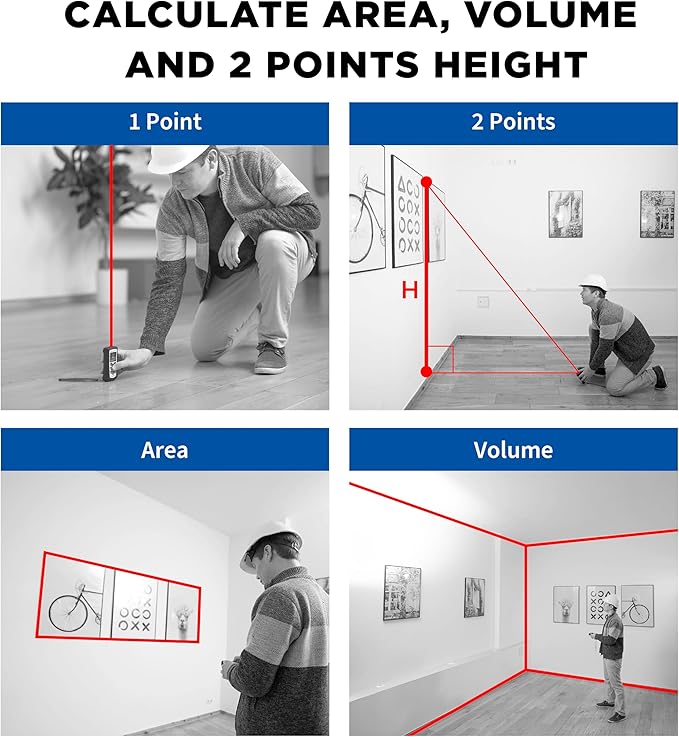 CALCULATE AREA, VOLUME AND 2 POINTS HEIGHT

1 Point

2 Points

H

Area

Volume