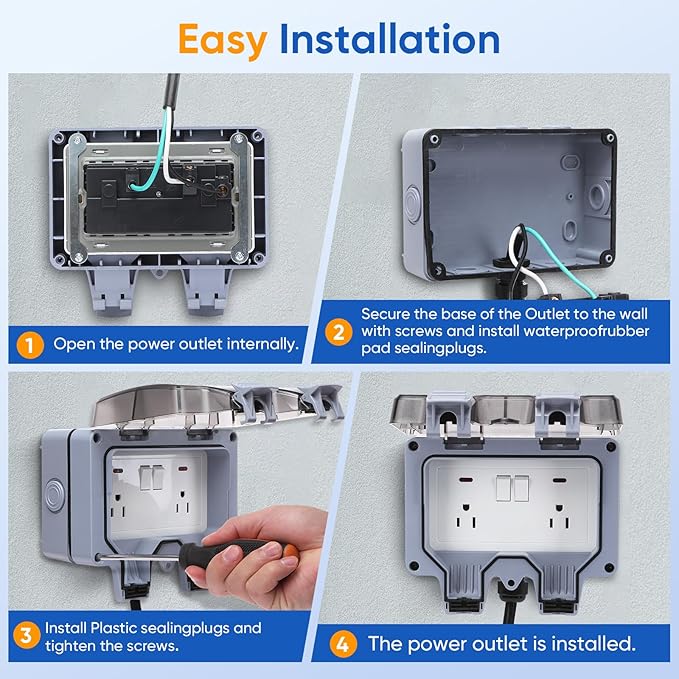 Easy Installation

1 Open the power outlet internally.

2 Secure the base of the Outlet to the wall with screws and install waterproofrubber pad sealingplugs.

3 Install Plastic sealingplugs and tighten the screws.

4 The power outlet is installed.