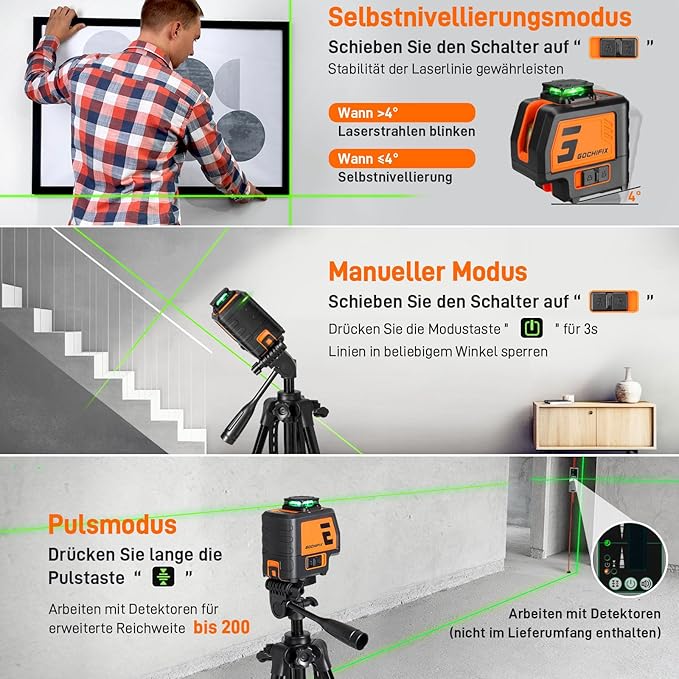 Selbstnivellierungsmodus

Schieben Sie den Schalter auf " "

Stabilität der Laserlinie gewährleisten

Wann >4°

Laserstrahlen blinken

Wann ≤4°

Selbstnivellierung

GOCHIFIX

4°

Manueller Modus

Schieben Sie den Schalter auf " "

Drücken Sie die Modustaste " " für 3s

Linien in beliebigem Winkel sperren

Pulsmodus

Drücken Sie lange die Pulstaste " "

Arbeiten mit Detektoren für erweiterte Reichweite bis 200

GOCHIFIX

Arbeiten mit Detektoren (nicht im Lieferumfang enthalten)