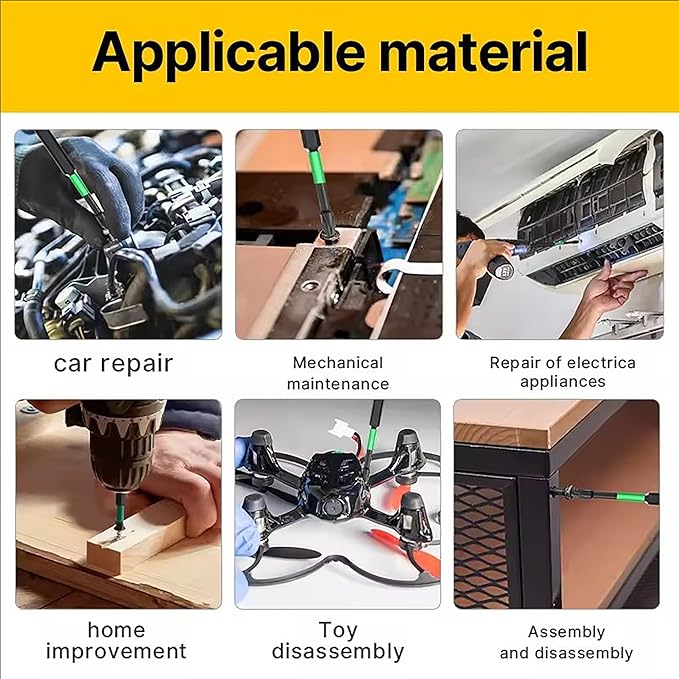 Applicable material

car repair

Mechanical maintenance

Repair of electrica appliances

home improvement

Toy disassembly

Assembly and disassembly