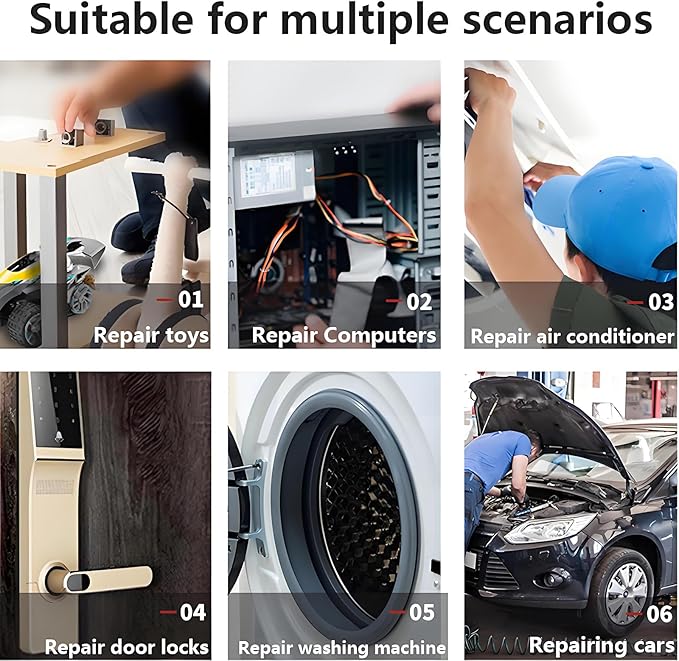 Suitable for multiple scenarios

01
Repair toys

02
Repair Computers

03
Repair air conditioner

04
Repair door locks

05
Repair washing machine

06
Repairing cars