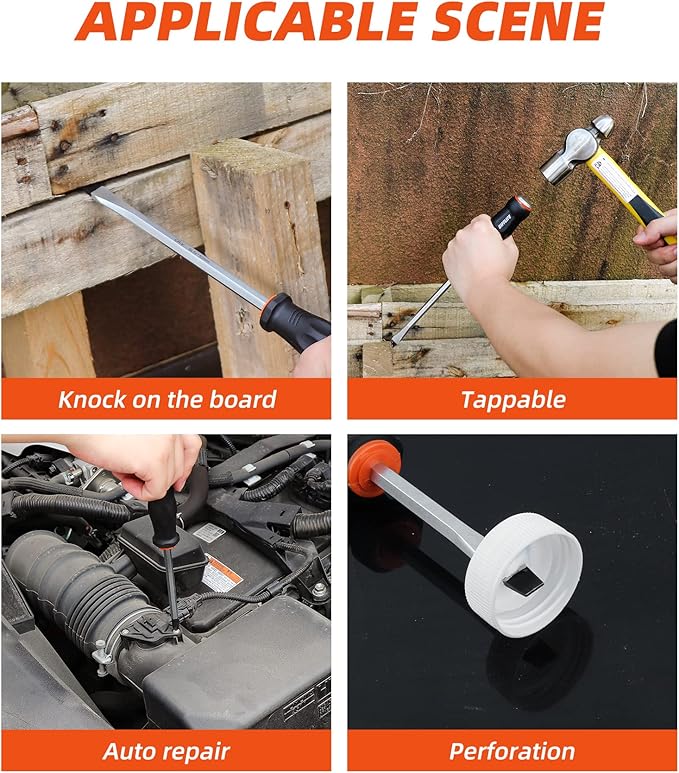 APPLICABLE SCENE

Knock on the board

Tappable

Auto repair

Perforation