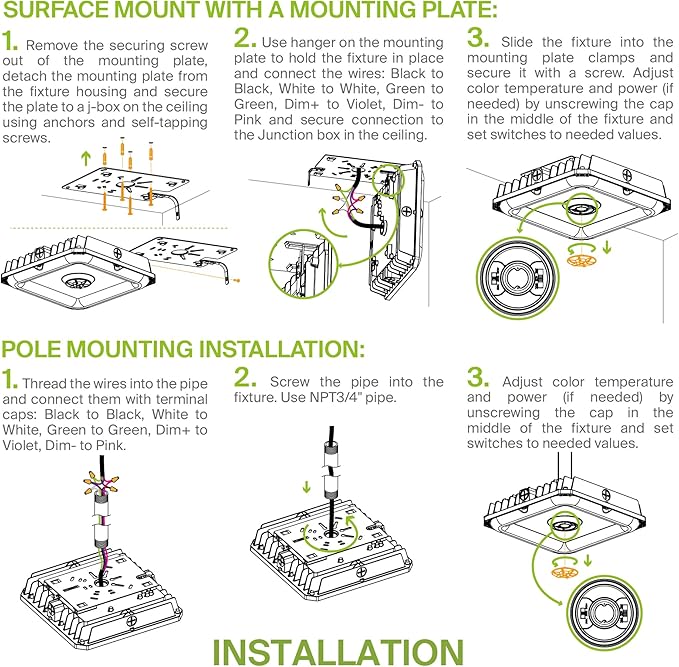 SURFACE MOUNT WITH A MOUNTING PLATE:

1. Remove the securing screw out of the mounting plate, detach the mounting plate from the fixture housing and secure the plate to a j-box on the ceiling using anchors and self-tapping screws.

2. Use hanger on the mounting plate to hold the fixture in place and connect the wires: Black to Black, White to White, Green to Green, Dim+ to Violet, Dim- to Pink and secure connection to the Junction box in the ceiling.

3. Slide the fixture into the mounting plate clamps and secure it with a screw. Adjust color temperature and power (if needed) by unscrewing the cap in the middle of the fixture and set switches to needed values.

POLE MOUNTING INSTALLATION:

1. Thread the wires into the pipe and connect them with terminal caps: Black to Black, White to White, Green to Green, Dim+ to Violet, Dim- to Pink.

2. Screw the pipe into the fixture. Use NPT3/4" pipe.

3. Adjust color temperature and power (if needed) by unscrewing the cap in the middle of the fixture and set switches to needed values.

INSTALLATION