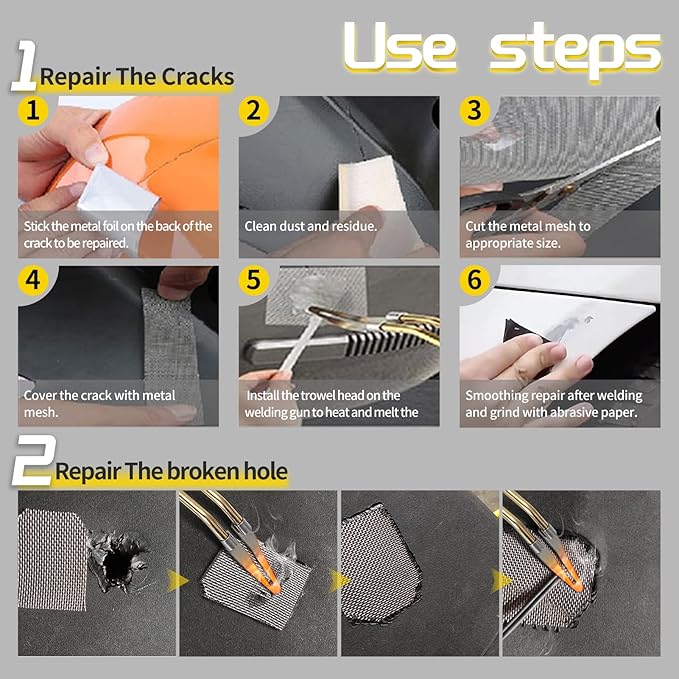 Use steps

1 Repair The Cracks

1
Stick the metal foil on the back of the crack to be repaired.

2
Clean dust and residue.

3
Cut the metal mesh to appropriate size.

4
Cover the crack with metal mesh.

5
Install the trowel head on the welding gun to heat and melt the

6
Smoothing repair after welding and grind with abrasive paper.

2 Repair The broken hole