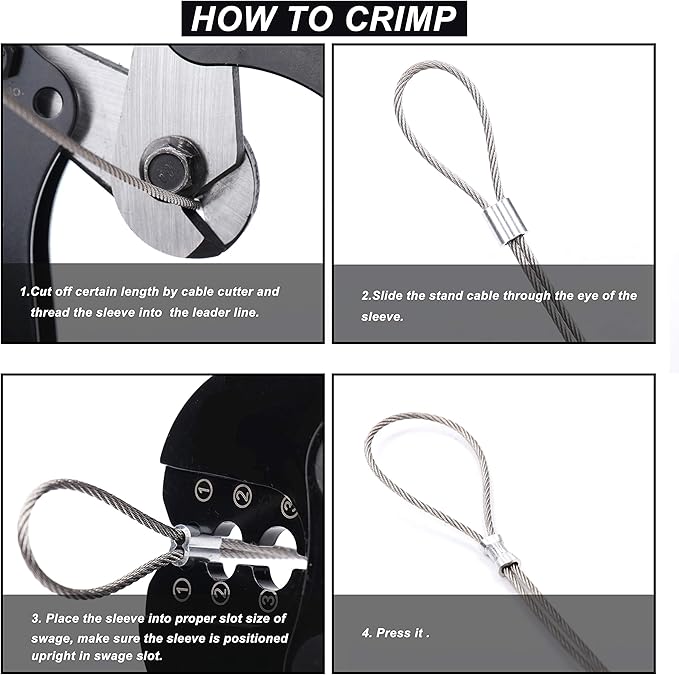 HOW TO CRIMP

1.Cut off certain length by cable cutter and thread the sleeve into the leader line.

2.Slide the stand cable through the eye of the sleeve.

① ② ③

① ② ③

3. Place the sleeve into proper slot size of swage, make sure the sleeve is positioned upright in swage slot.

4. Press it .