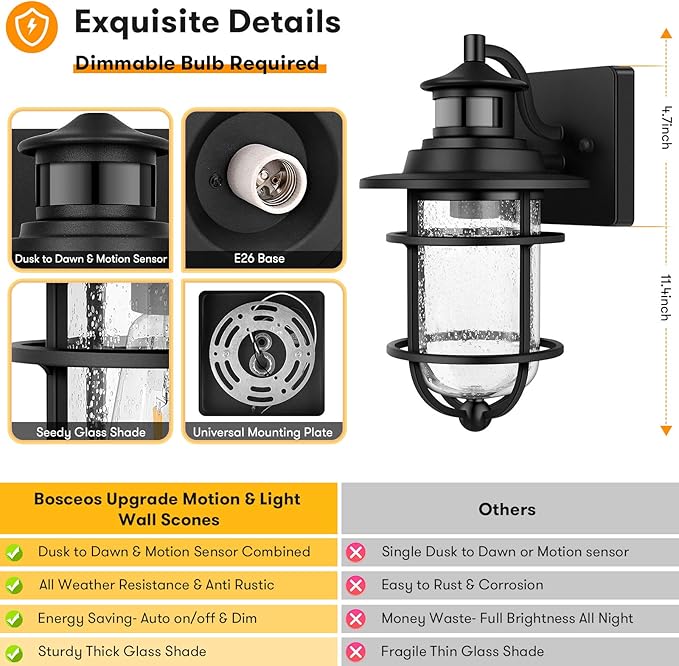 Exquisite Details

Dimmable Bulb Required

Dusk to Dawn & Motion Sensor

E26 Base

Seedy Glass Shade

Universal Mounting Plate

4.7inch

11.4inch

| Bosceos Upgrade Motion & Light Wall Scones | Others |
|---|---|
| Dusk to Dawn & Motion Sensor Combined | Single Dusk to Dawn or Motion sensor |
| All Weather Resistance & Anti Rustic | Easy to Rust & Corrosion |
| Energy Saving- Auto on/off & Dim | Money Waste- Full Brightness All Night |
| Sturdy Thick Glass Shade | Fragile Thin Glass Shade |