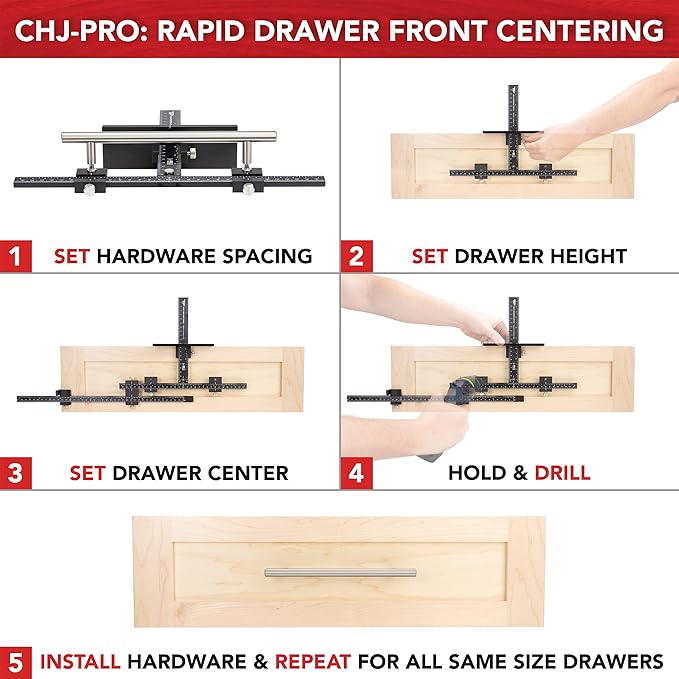 CHJ-PRO: RAPID DRAWER FRONT CENTERING

1 SET HARDWARE SPACING

2 SET DRAWER HEIGHT

3 SET DRAWER CENTER

4 HOLD & DRILL

5 INSTALL HARDWARE & REPEAT FOR ALL SAME SIZE DRAWERS