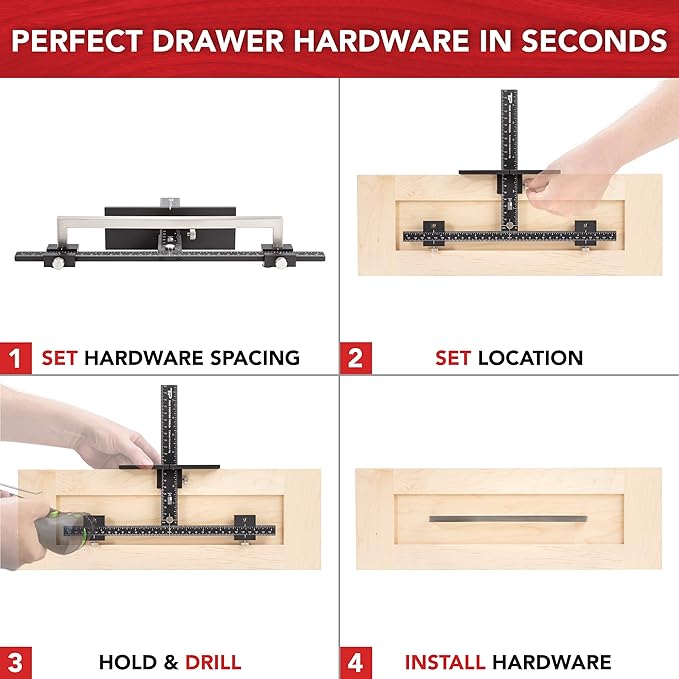 PERFECT DRAWER HARDWARE IN SECONDS

1 SET HARDWARE SPACING

2 SET LOCATION

3 HOLD & DRILL

4 INSTALL HARDWARE