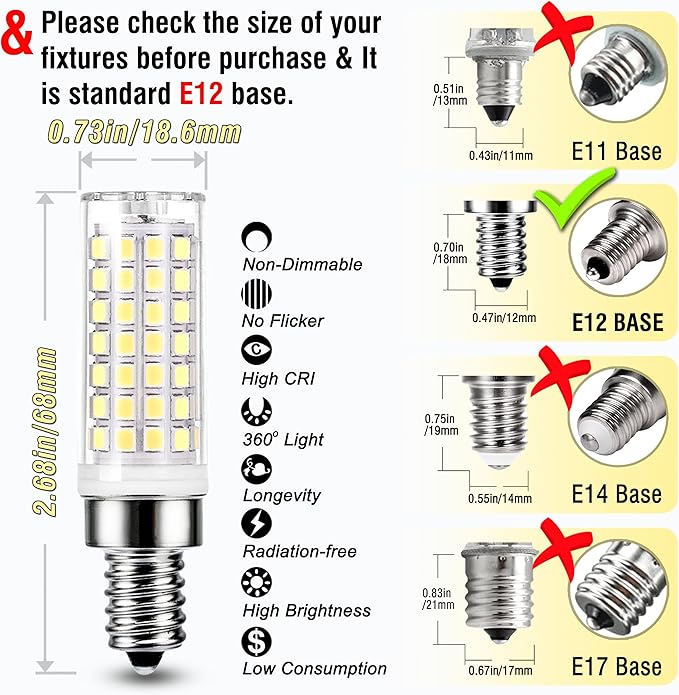 & Please check the size of your fixtures before purchase & It is standard E12 base.

0.73in/18.6mm

2.68in/68mm

Non-Dimmable

No Flicker

High CRI

360° Light

Longevity

Radiation-free

High Brightness

Low Consumption

0.51in /13mm

0.43in/11mm

E11 Base

0.70in /18mm

0.47in/12mm

E12 BASE

0.75in /19mm

0.55in/14mm

E14 Base

0.83in /21mm

0.67in/17mm

E17 Base