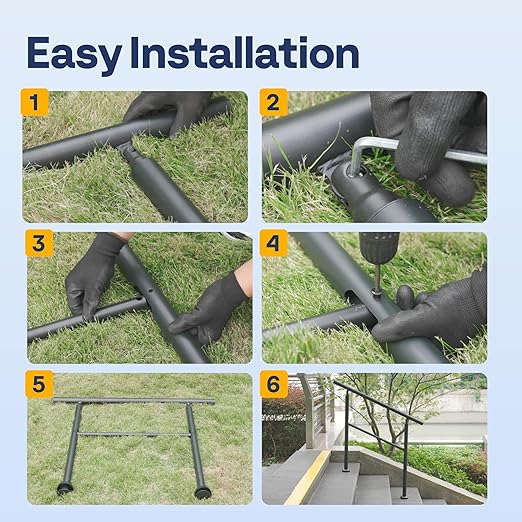 Easy Installation

1

2

3

4

5

6