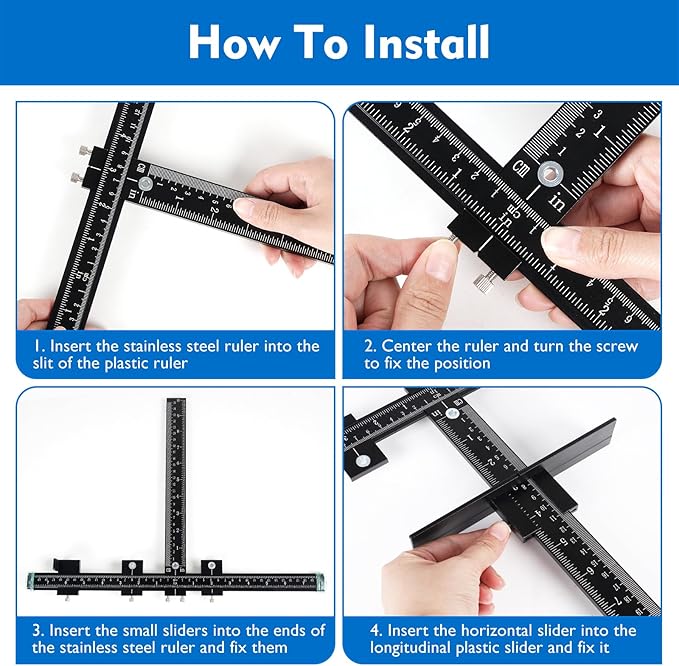 How To Install

1. Insert the stainless steel ruler into the slit of the plastic ruler

2. Center the ruler and turn the screw to fix the position

3. Insert the small sliders into the ends of the stainless steel ruler and fix them

4. Insert the horizontal slider into the longitudinal plastic slider and fix it