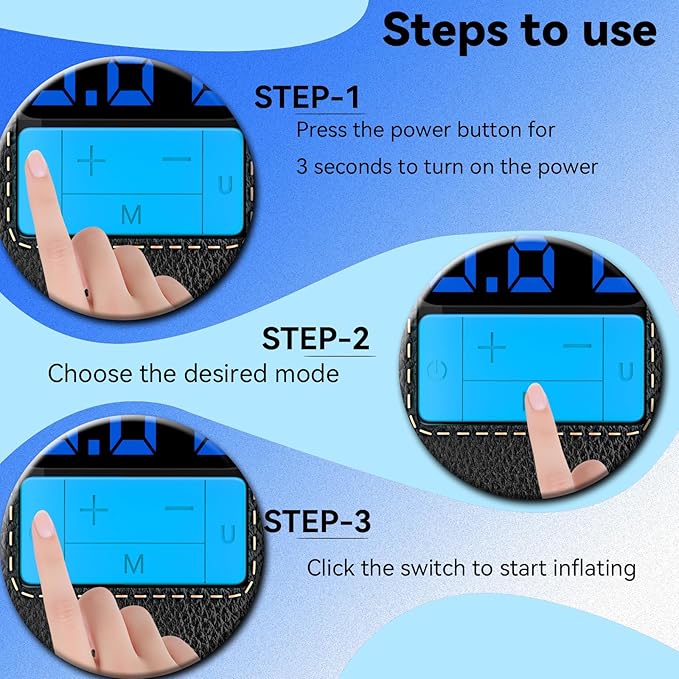 Steps to use

STEP-1

Press the power button for 3 seconds to turn on the power

+ − U M

STEP-2

Choose the desired mode

+ − U

STEP-3

Click the switch to start inflating

+ − U M