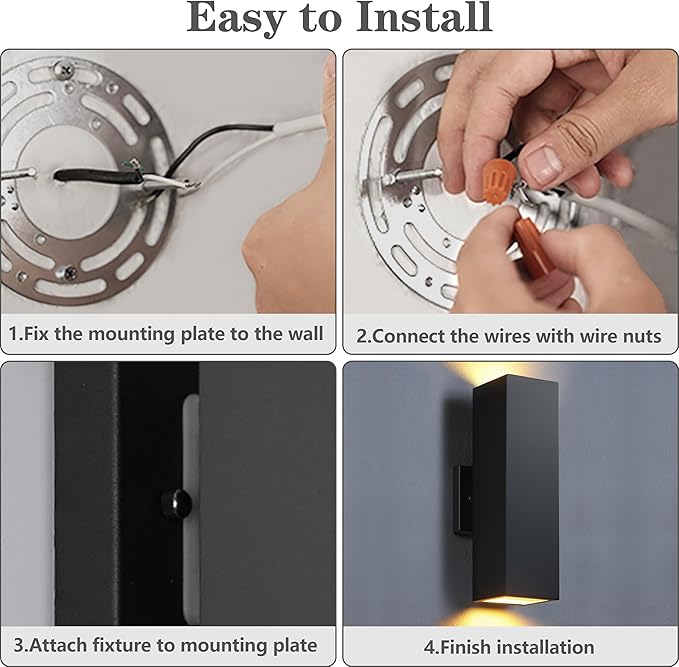 Easy to Install

1.Fix the mounting plate to the wall

2.Connect the wires with wire nuts

3.Attach fixture to mounting plate

4.Finish installation