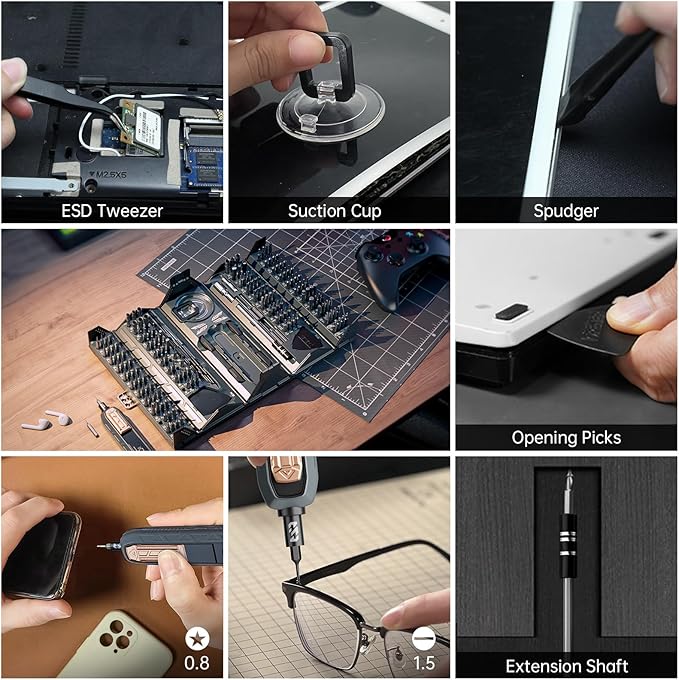 M2.5X6

ESD Tweezer

Suction Cup

Spudger

Opening Picks

0.8

1.5

Extension Shaft