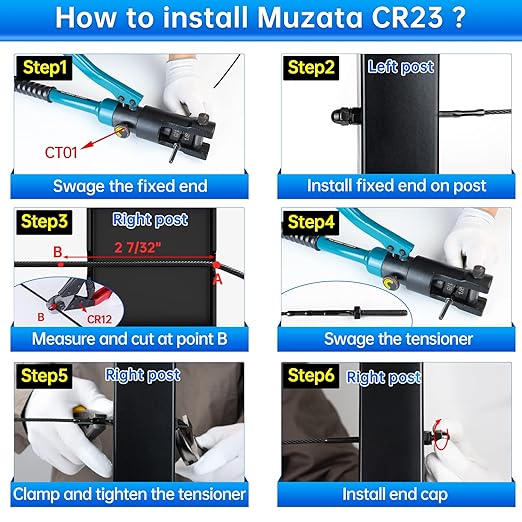 How to install Muzata CR23 ?

Step1

CT01

Swage the fixed end

Step2

Left post

Install fixed end on post

Step3

Right post

B

2 7/32"

A

B

CR12

Measure and cut at point B

Step4

Swage the tensioner

Step5

Right post

Clamp and tighten the tensioner

Step6

Right post

Install end cap