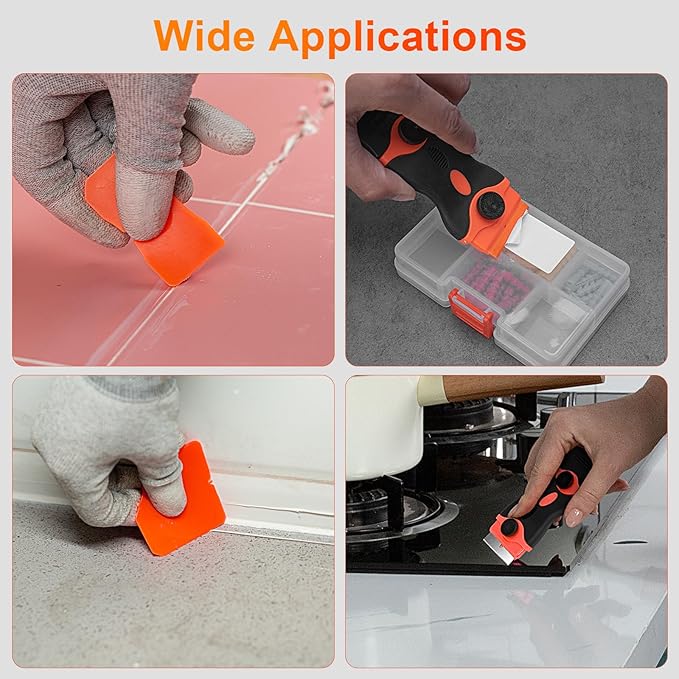 Wide Applications