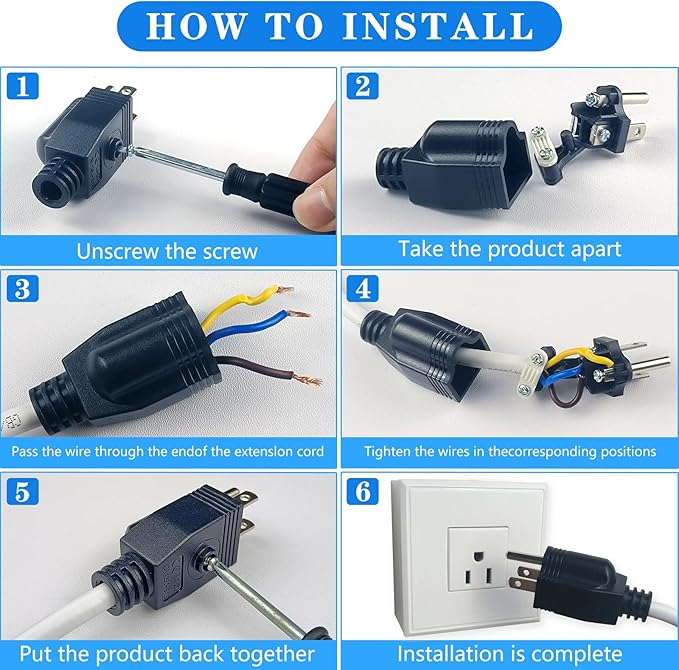 HOW TO INSTALL

1

Unscrew the screw

2

Take the product apart

3

Pass the wire through the endof the extenslon cord

4

Tighten the wires in thecorresponding positions

5

Put the product back together

6

Installation is complete